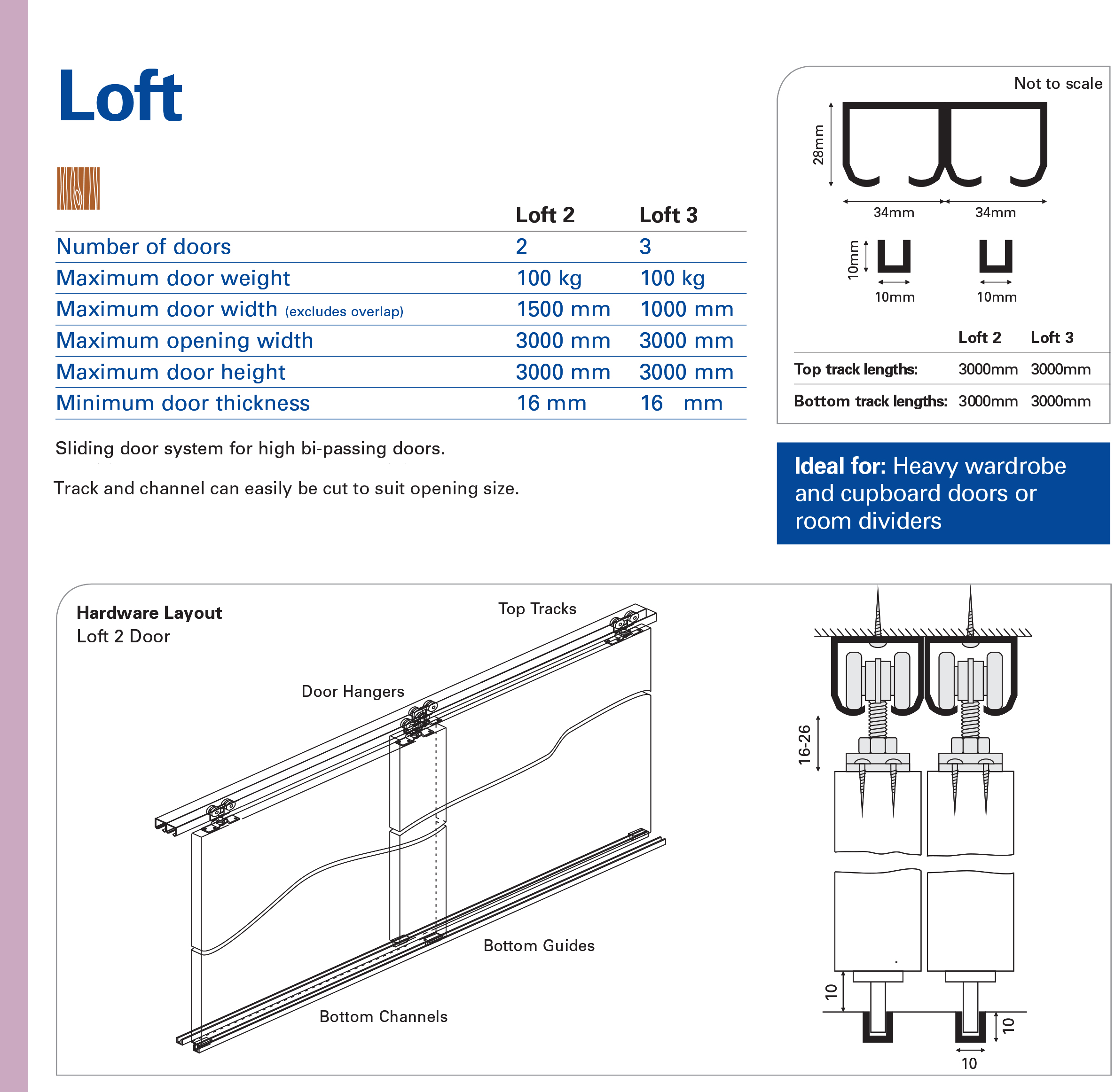 Loft

| | Loft 2 | Loft 3 |
|---|---|---|
| Number of doors | 2 | 3 |
| Maximum door weight | 100 kg | 100 kg |
| Maximum door width (excludes overlap) | 1500 mm | 1000 mm |
| Maximum opening width | 3000 mm | 3000 mm |
| Maximum door height | 3000 mm | 3000 mm |
| Minimum door thickness | 16 mm | 16 mm |

Sliding door system for high bi-passing doors.

Track and channel can easily be cut to suit opening size.

Not to scale

28mm

34mm 34mm

10mm

10mm 10mm

| | Loft 2 | Loft 3 |
|---|---|---|
| Top track lengths: | 3000mm | 3000mm |
| Bottom track lengths: | 3000mm | 3000mm |

Ideal for: Heavy wardrobe and cupboard doors or room dividers

Hardware Layout
Loft 2 Door

Top Tracks

Door Hangers

Bottom Guides

Bottom Channels

16-26

10

10

10